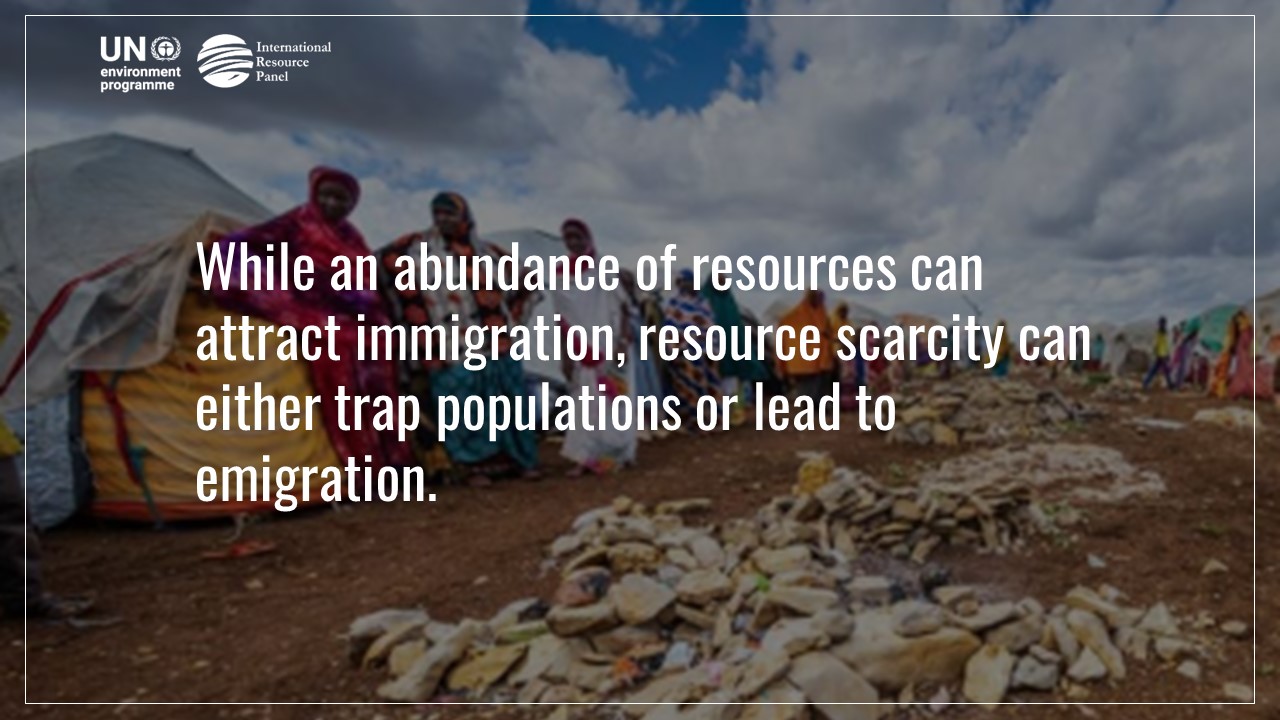 UN environment programme

International Resource Panel

While an abundance of resources can attract immigration, resource scarcity can either trap populations or lead to emigration.