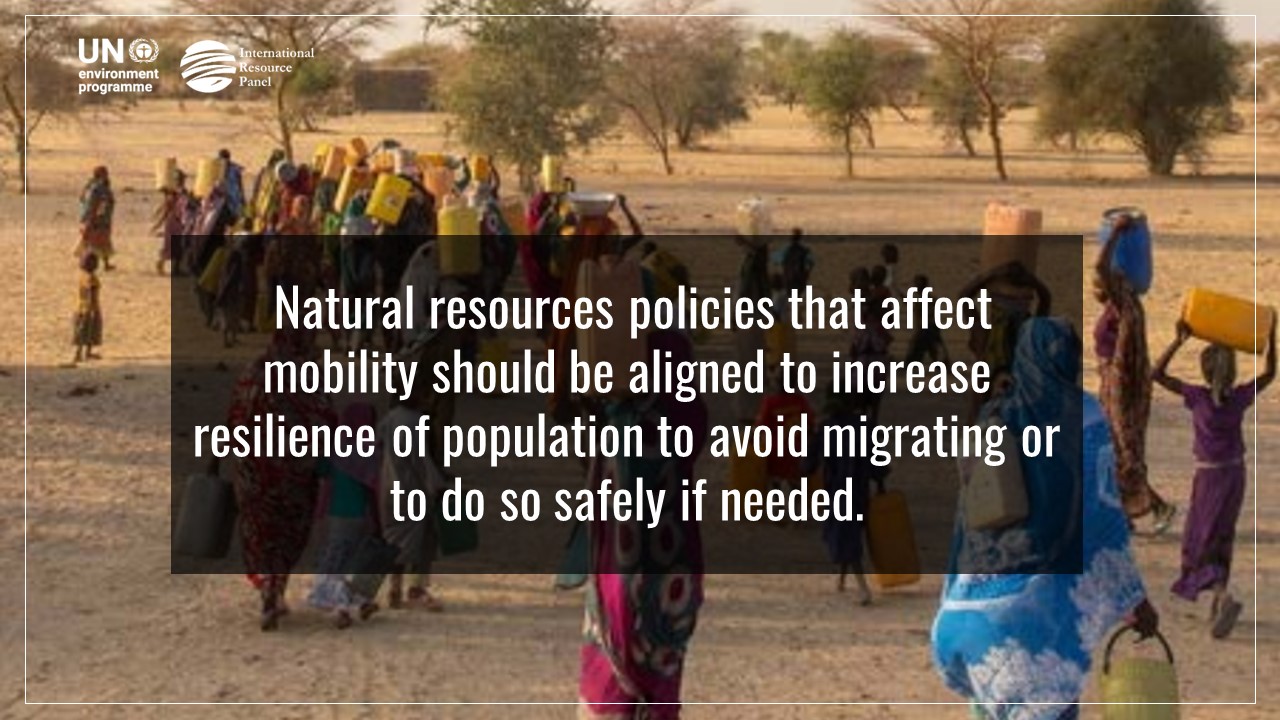 UN environment programme

International Resource Panel

Natural resources policies that affect mobility should be aligned to increase resilience of population to avoid migrating or to do so safely if needed.